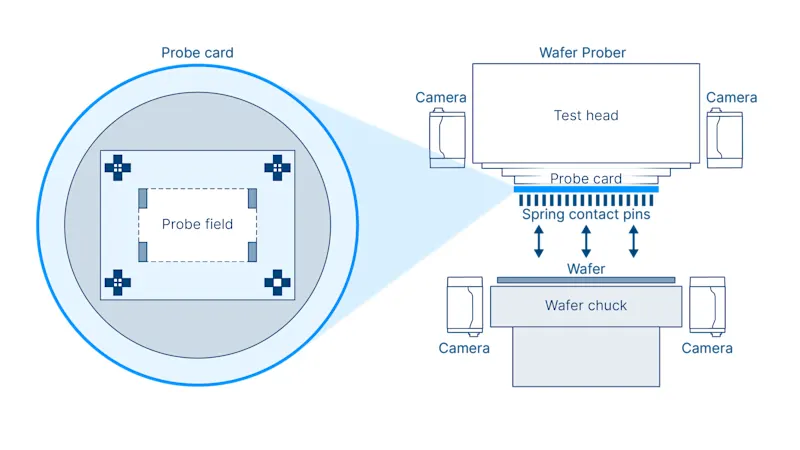 Probe card

Probe field

Wafer Prober

Camera

Test head

Camera

Probe card

Spring contact pins

Wafer

Wafer chuck

Camera

Camera